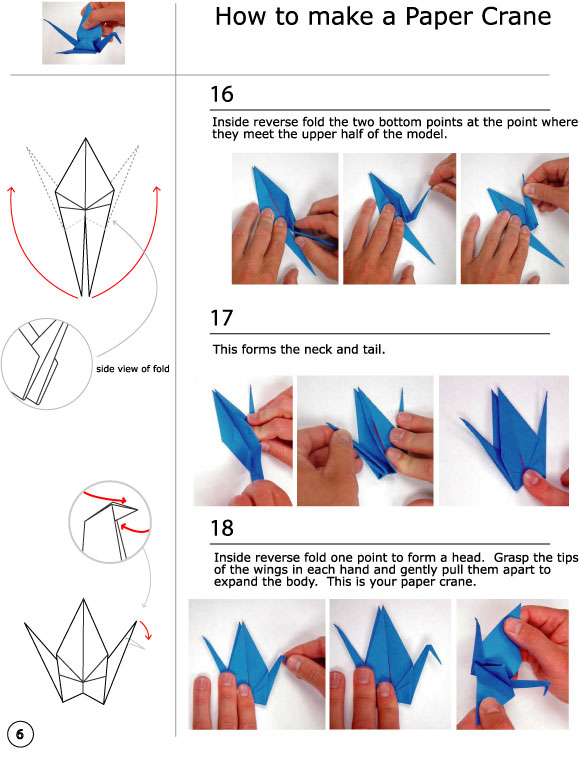 How to make a Paper Crane

16

Inside reverse fold the two bottom points at the point where they meet the upper half of the model.

side view of fold

17

This forms the neck and tail.

18

Inside reverse fold one point to form a head. Grasp the tips of the wings in each hand and gently pull them apart to expand the body. This is your paper crane.

6