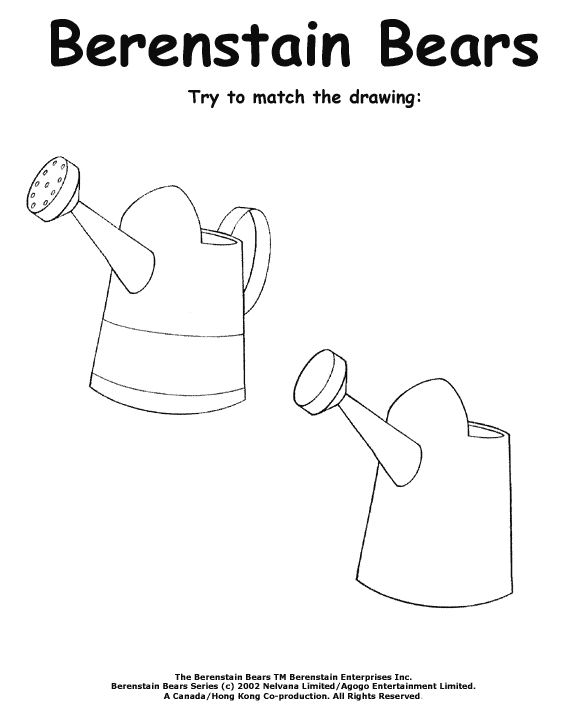 Berenstain Bears

Try to match the drawing:

The Berenstain Bears TM Berenstain Enterprises Inc.
Berenstain Bears Series (c) 2002 Nelvana Limited/Agogo Entertainment Limited.
A Canada/Hong Kong Co-production. All Rights Reserved.